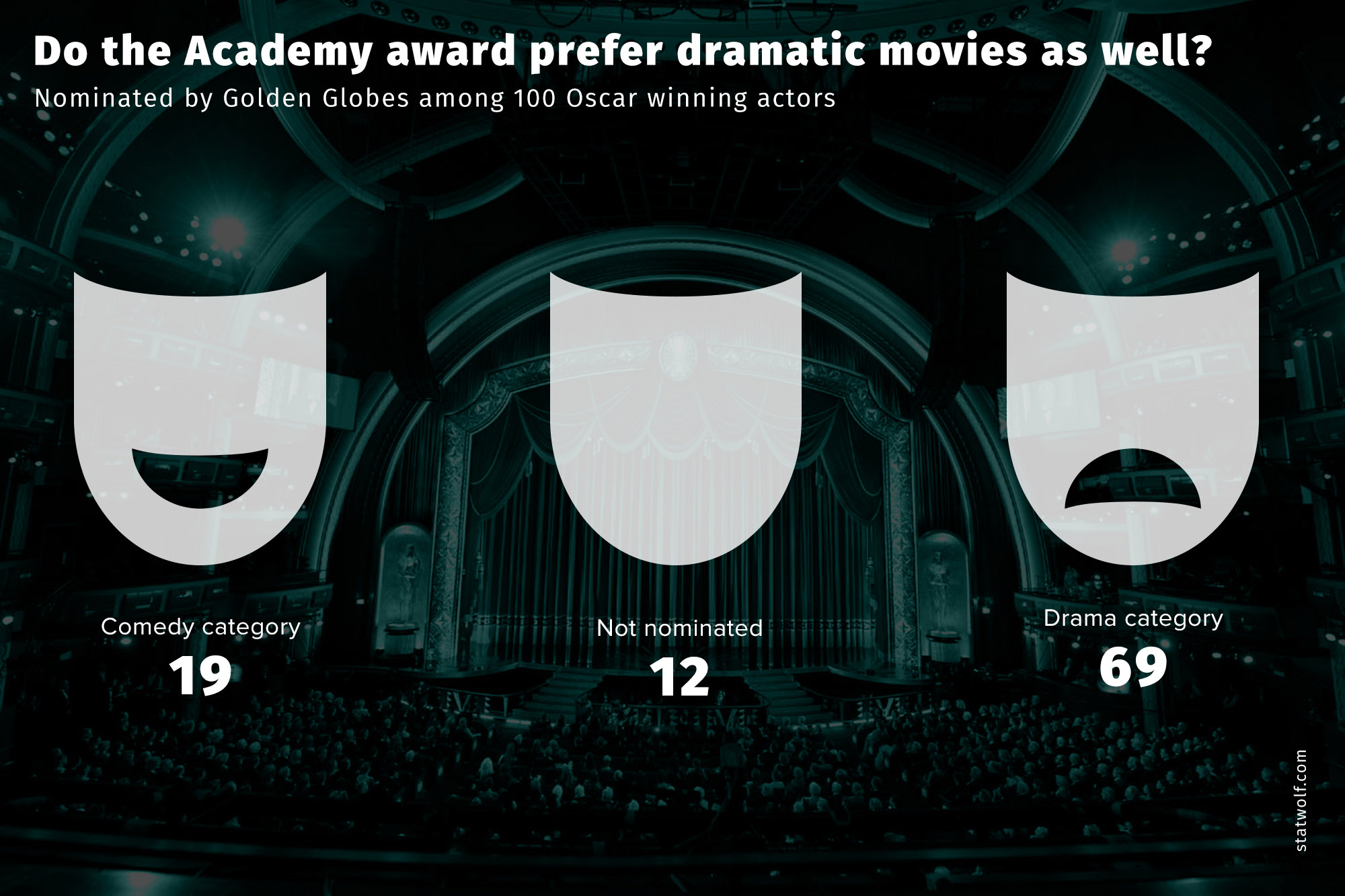 Do the Academy award prefer dramatic movies as well?
Nominated by Golden Globes among 100 Oscar winning actors

Comedy category
19

Not nominated
12

Drama category
69

statwolf.com